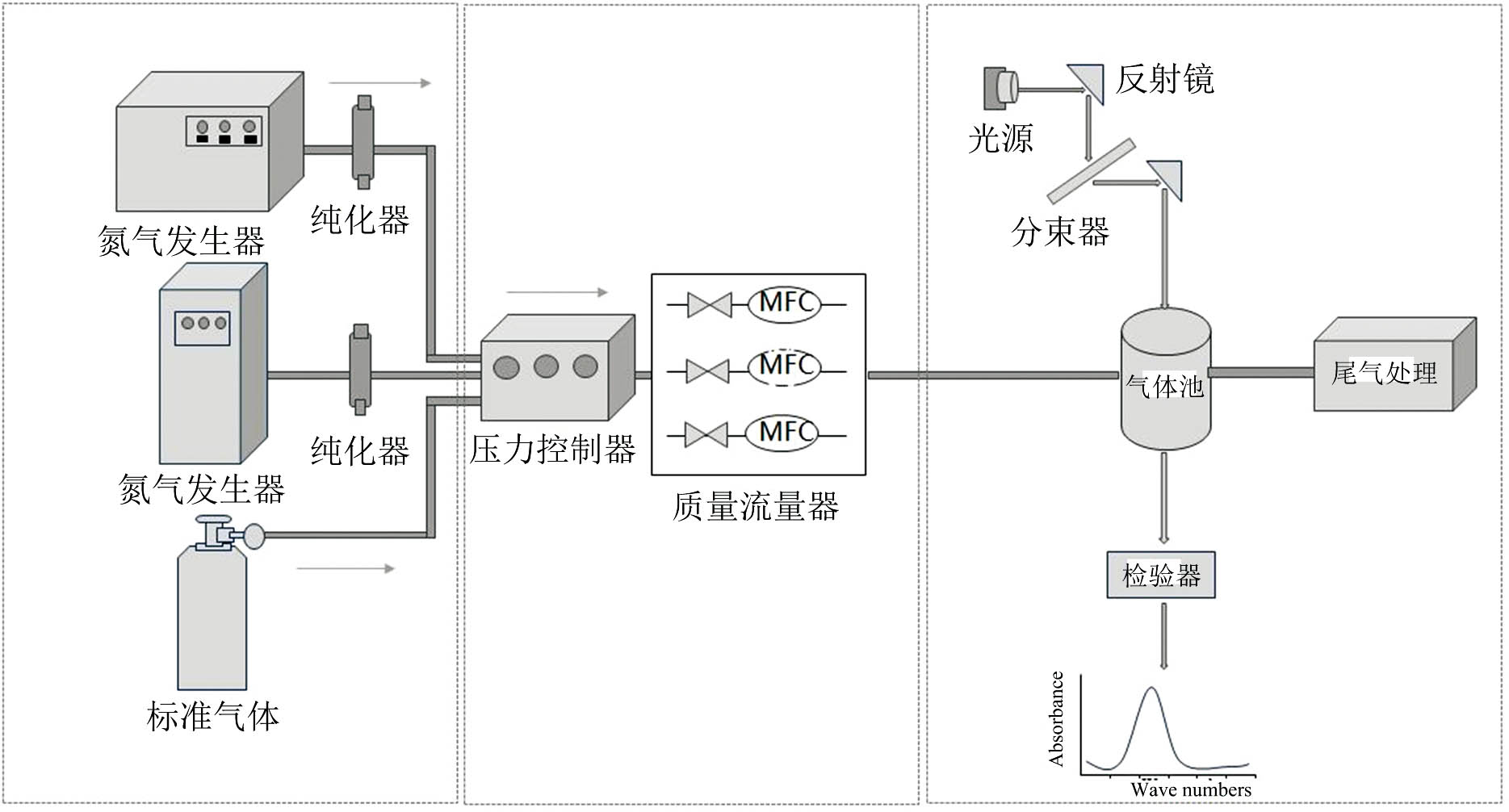 氮气发生器

纯化器

氮气发生器

纯化器

标准气体

压力控制器

MFC

MFC

MFC

质量流量器

光源

反射镜

分束器

气体池

尾气处理

检验器

Absorbance

Wave numbers