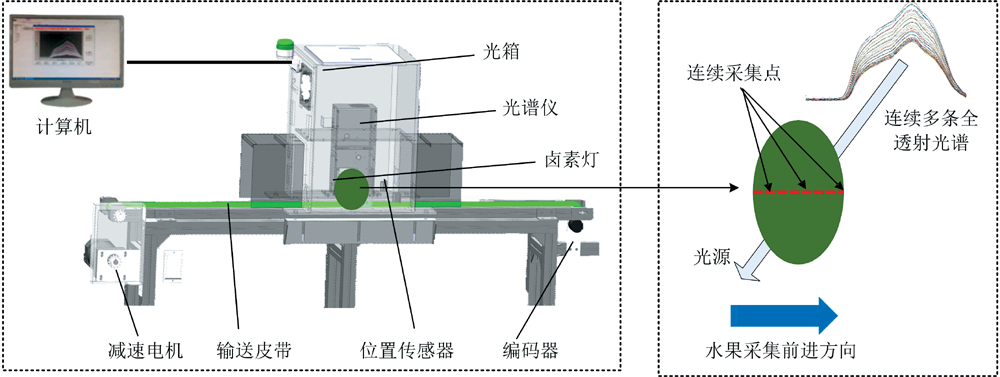 计算机

光箱

光谱仪

卤素灯

减速电机

输送皮带

位置传感器

编码器

连续采集点

连续多条全透射光谱

光源

水果采集前进方向