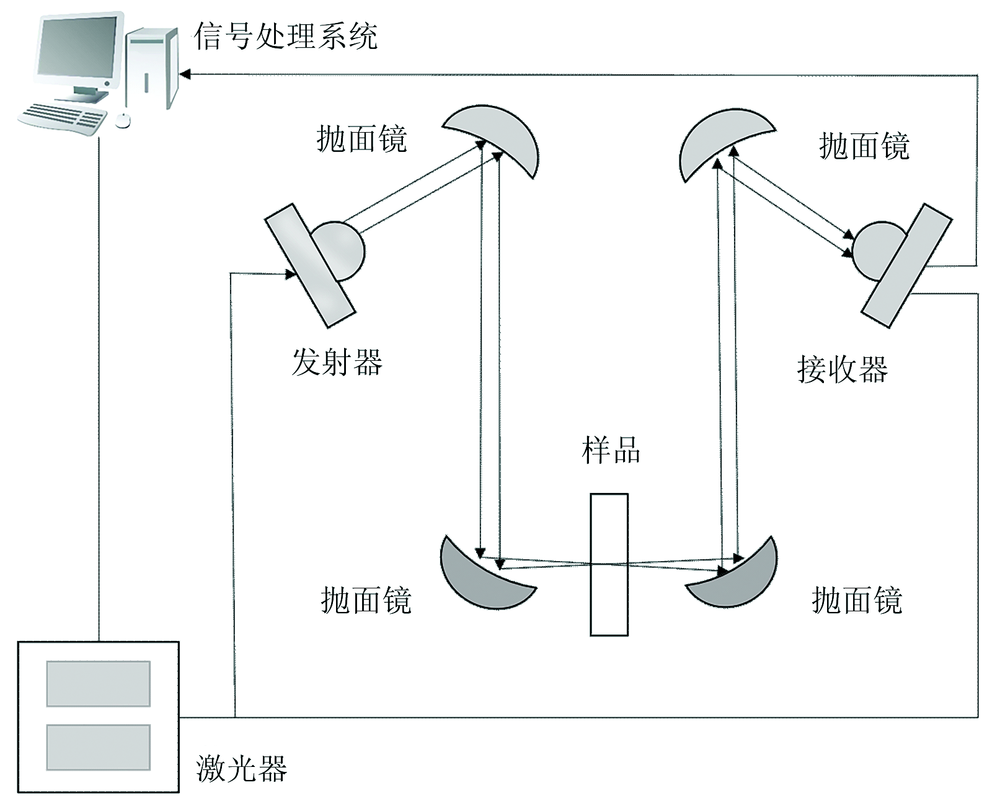 信号处理系统

抛面镜

抛面镜

发射器

接收器

样品

抛面镜

抛面镜

激光器