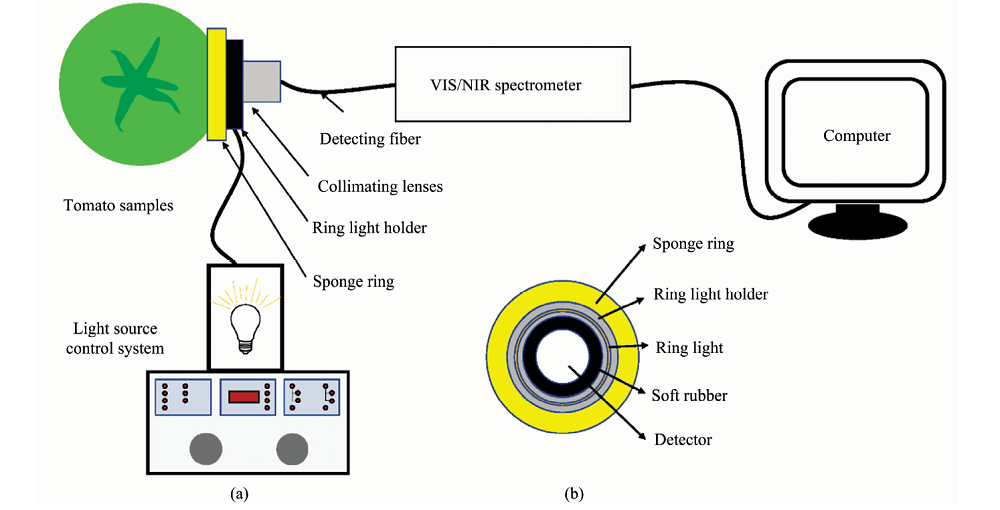 VIS/NIR spectrometer

Computer

Detecting fiber

Collimating lenses

Tomato samples

Ring light holder

Sponge ring

Light source control system

Sponge ring

Ring light holder

Ring light

Soft rubber

Detector

(a)

(b)